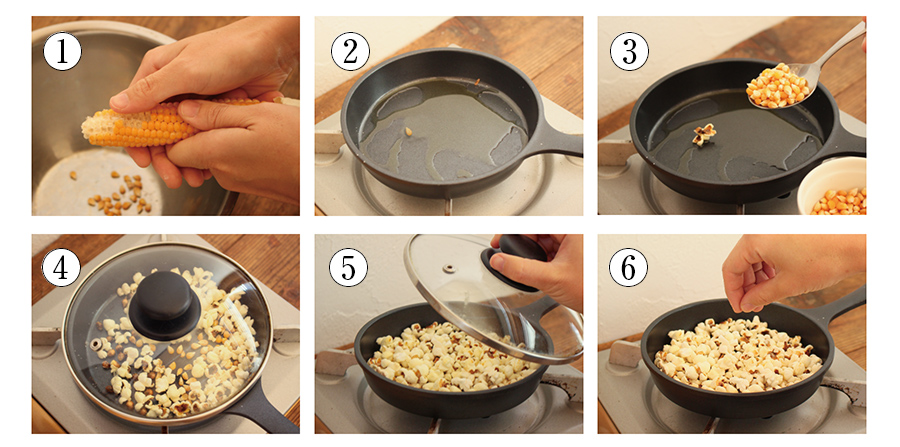 1

2

3

4

5

6