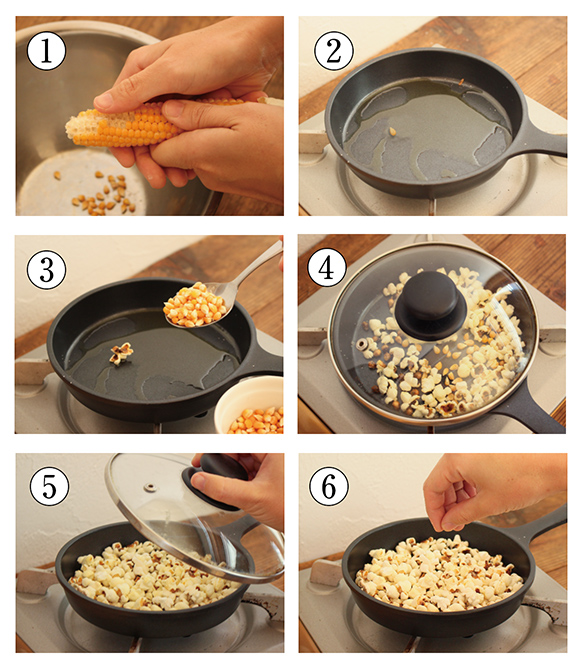 1

2

3

4

5

6